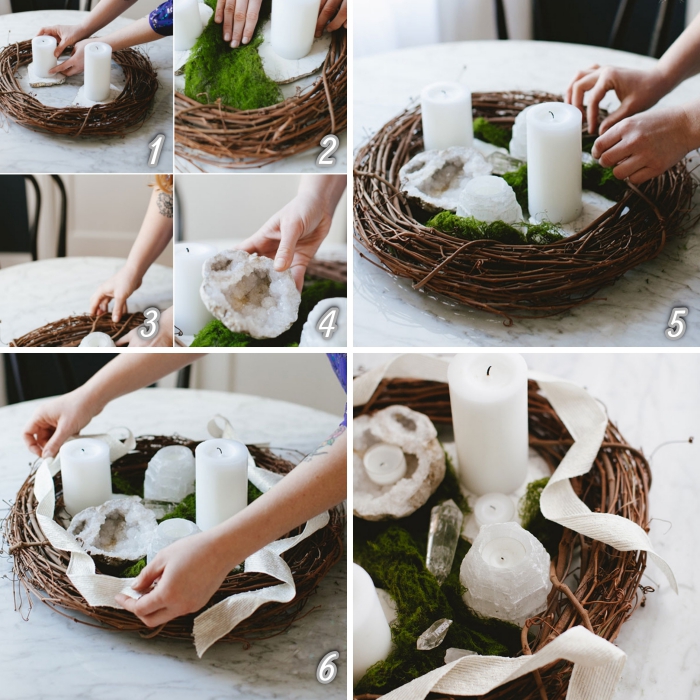 1
2
3
4
5
6