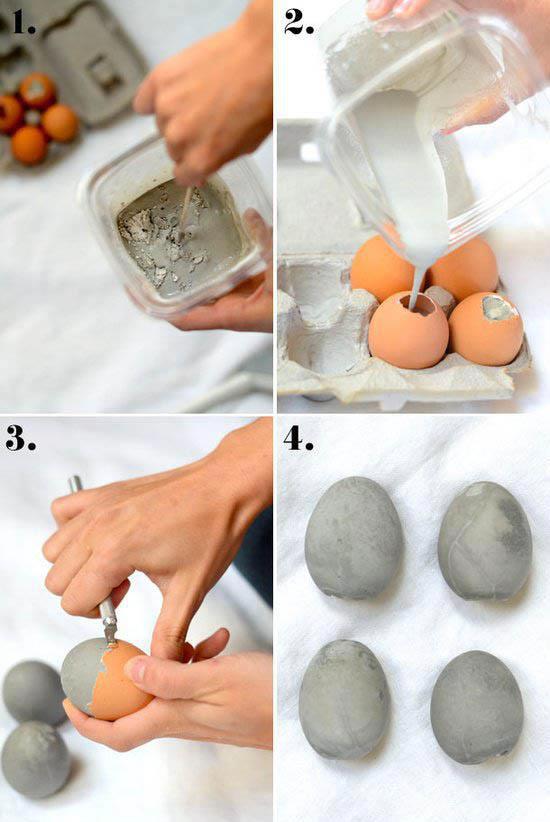 1.

2.

3.

4.